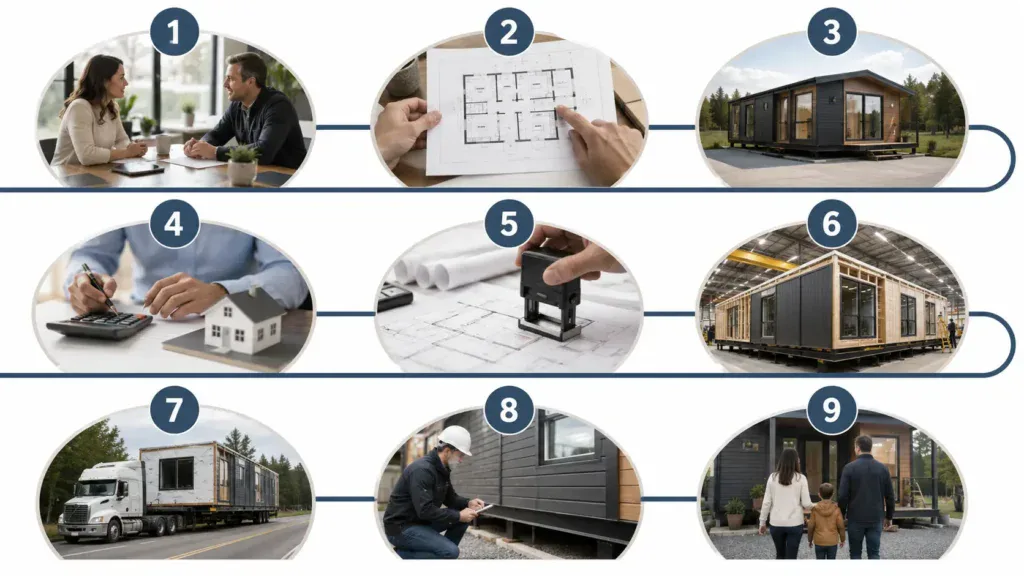 1
2
3
4
5
6
7
8
9